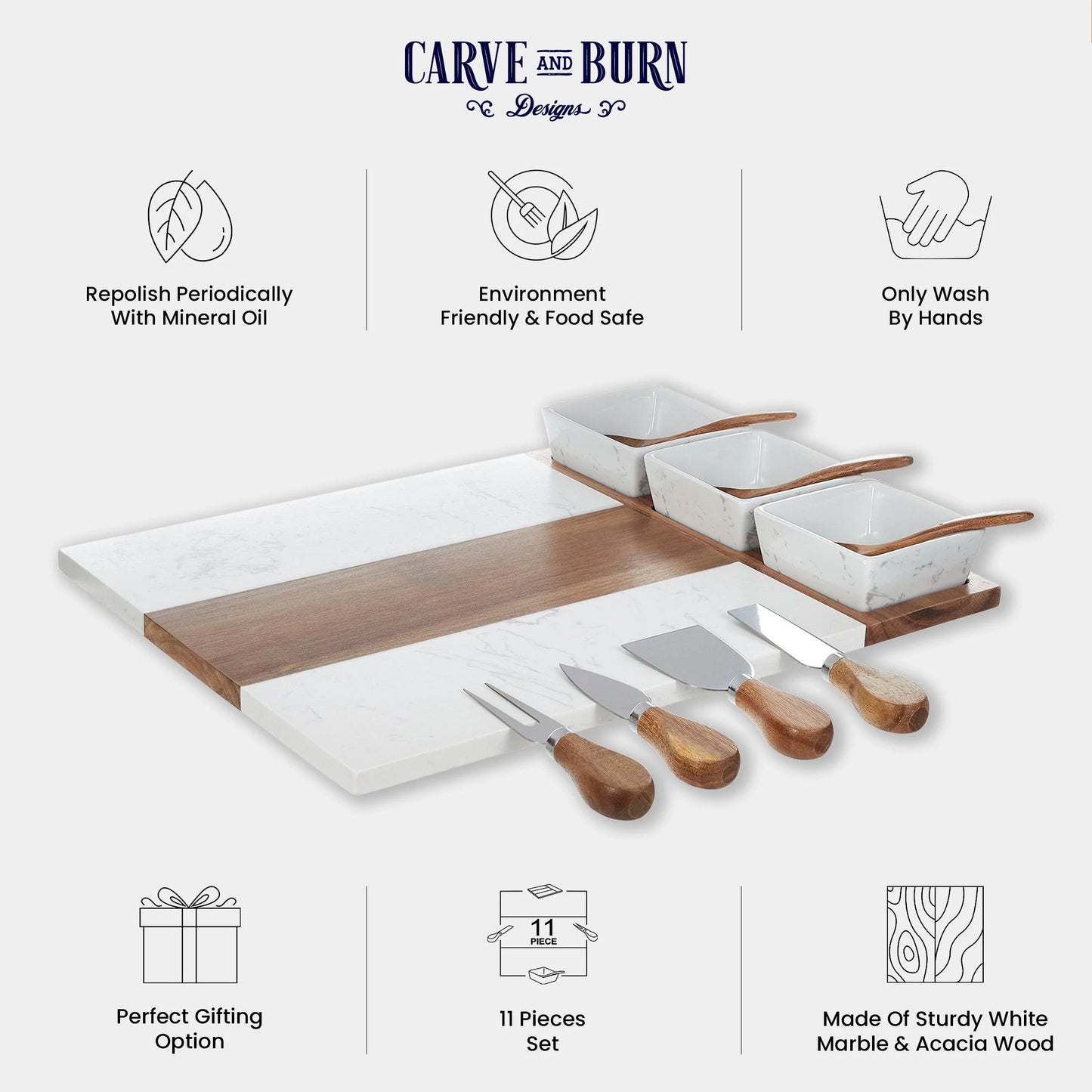 CARVE AND BURN
Designs

Repolish Periodically With Mineral Oil

Environment Friendly & Food Safe

Only Wash By Hands

Perfect Gifting Option

11
PIECE

11 Pieces Set

Made Of Sturdy White Marble & Acacia Wood